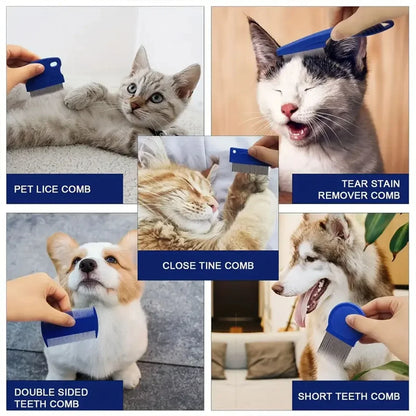 PET LICE COMB

TEAR STAIN REMOVER COMB

CLOSE TINE COMB

DOUBLE SIDED TEETH COMB

SHORT TEETH COMB