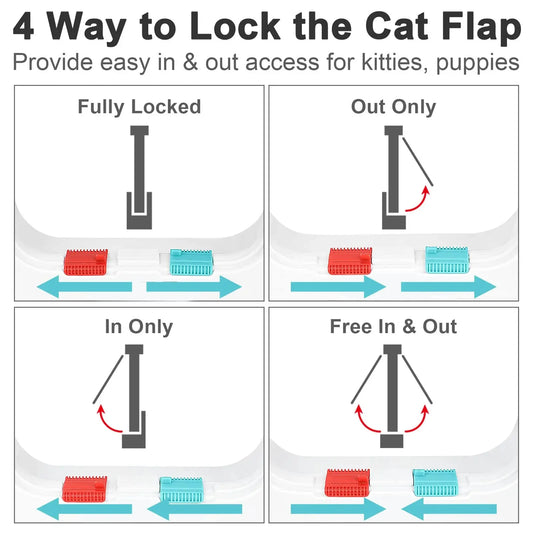 4 Way to Lock the Cat Flap

Provide easy in & out access for kitties, puppies

Fully Locked

Out Only

In Only

Free In & Out